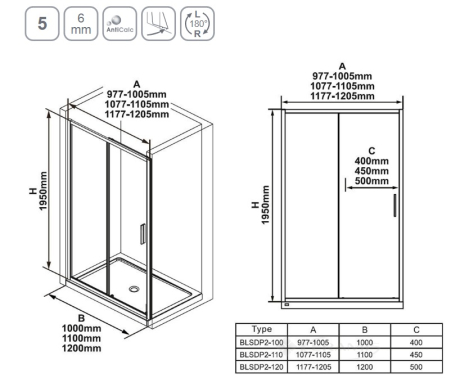 5

6 mm

AntiCalc

L 180° R

A
977-1005mm
1077-1105mm
1177-1205mm

H
1950mm

B
1000mm
1100mm
1200mm

A
977-1005mm
1077-1105mm
1177-1205mm

C
400mm
450mm
500mm

H
1950mm

| Type | A | B | C |
|---|---|---|---|
| BLSDP2-100 | 977-1005 | 1000 | 400 |
| BLSDP2-110 | 1077-1105 | 1100 | 450 |
| BLSDP2-120 | 1177-1205 | 1200 | 500 |