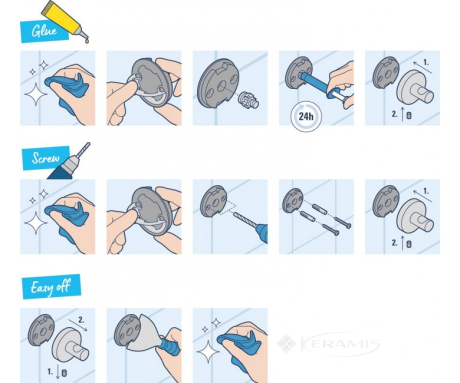 Glue

24h

1.

2.

Screw

1.

2.

Easy off

2.

1.

KERAMIS