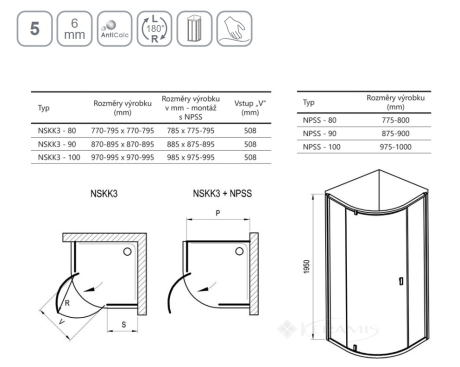 5

6 mm

AntiCalc

L 180° R

| Typ | Rozměry výrobku (mm) | Rozměry výrobku v mm - montáž s NPSS | Vstup „V" (mm) |
|---|---|---|---|
| NSKK3 - 80 | 770-795 x 770-795 | 785 x 775-795 | 508 |
| NSKK3 - 90 | 870-895 x 870-895 | 885 x 875-895 | 508 |
| NSKK3 - 100 | 970-995 x 970-995 | 985 x 975-995 | 508 |

| Typ | Rozměry výrobku (mm) |
|---|---|
| NPSS - 80 | 775-800 |
| NPSS - 90 | 875-900 |
| NPSS - 100 | 975-1000 |

NSKK3

R

V

S

NSKK3 + NPSS

P

1950

KERAMIS